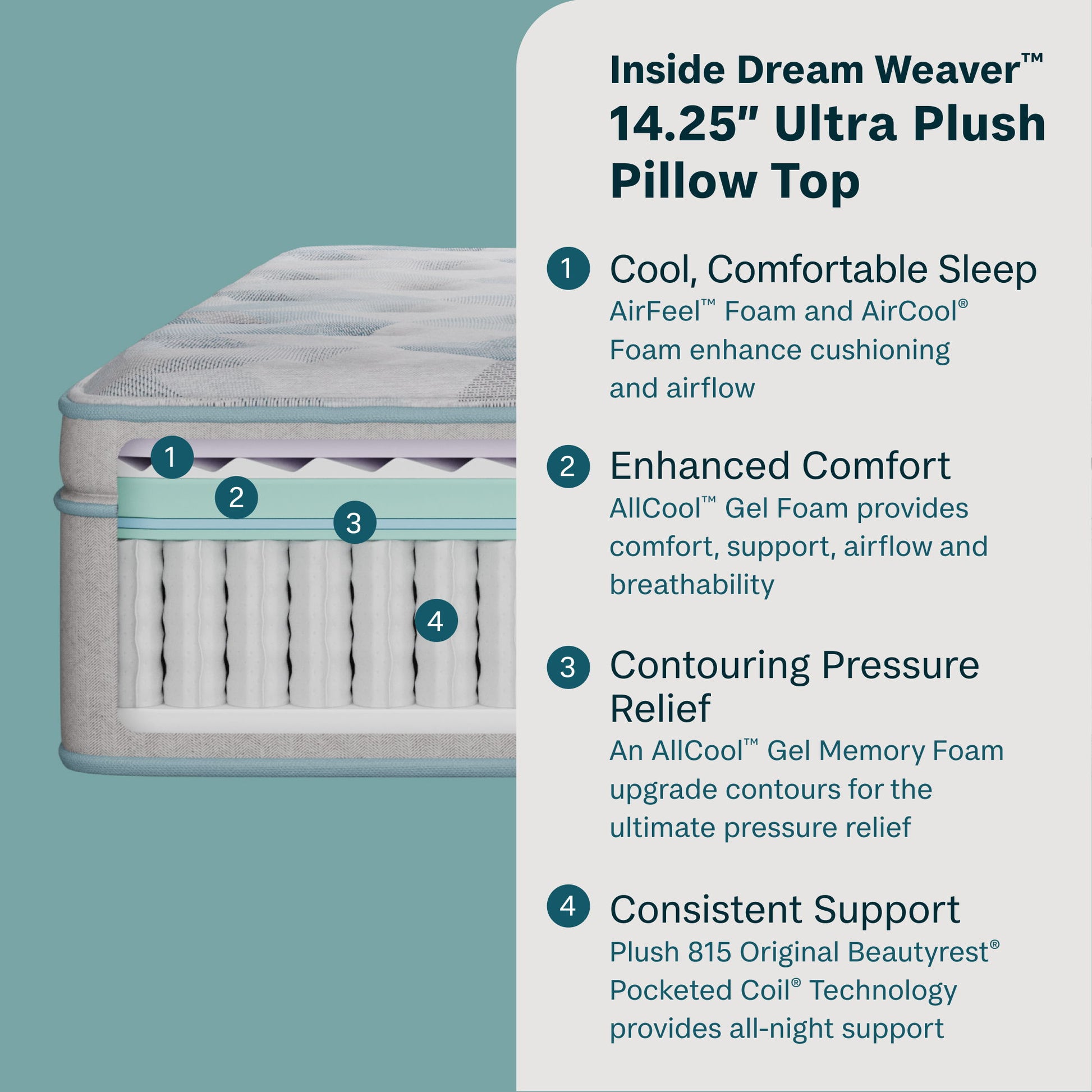 1

2

3

4

Inside Dream Weaver™
14.25" Ultra Plush Pillow Top

1 Cool, Comfortable Sleep
AirFeel™ Foam and AirCool® Foam enhance cushioning and airflow

2 Enhanced Comfort
AllCool™ Gel Foam provides comfort, support, airflow and breathability

3 Contouring Pressure Relief
An AllCool™ Gel Memory Foam upgrade contours for the ultimate pressure relief

4 Consistent Support
Plush 815 Original Beautyrest® Pocketed Coil® Technology provides all-night support