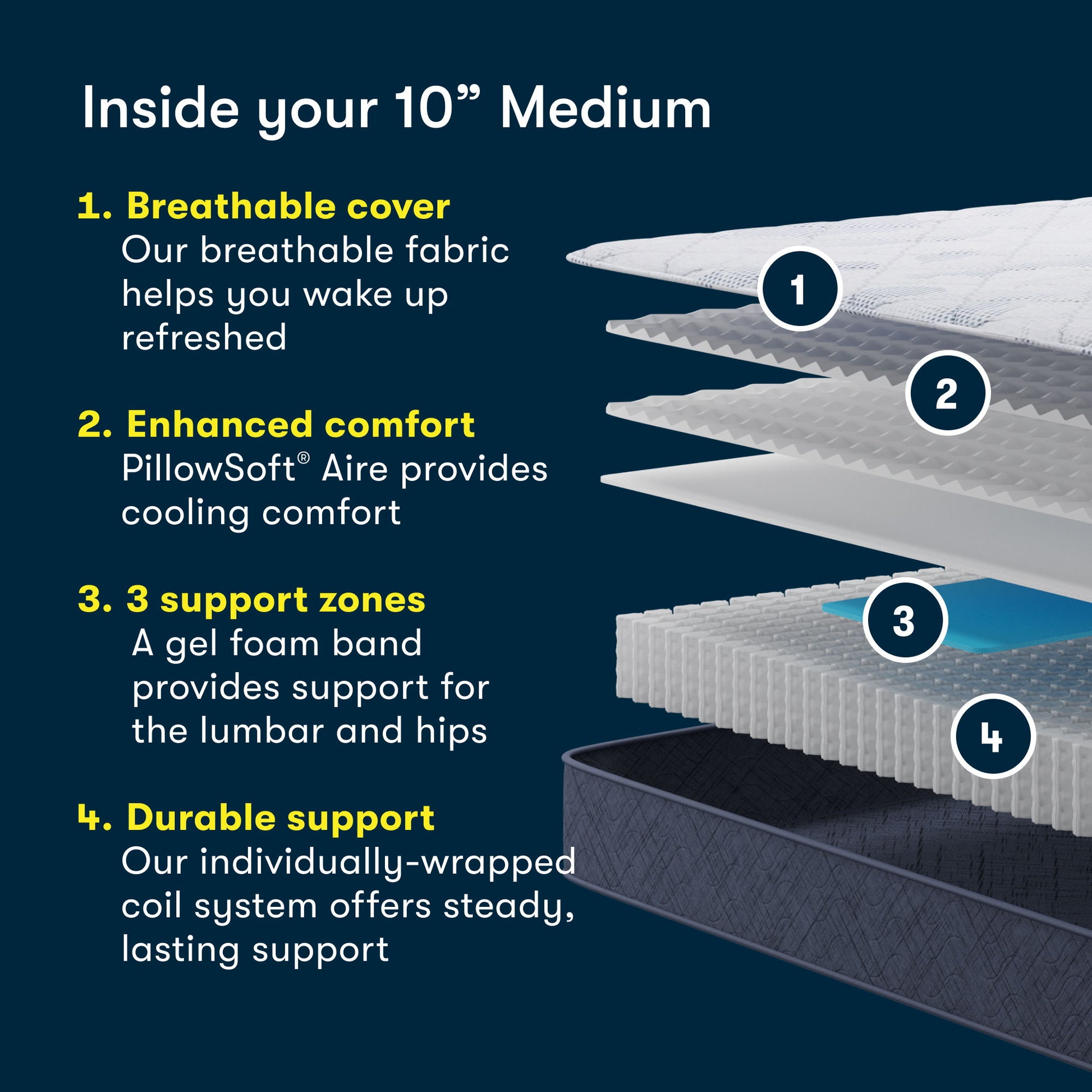 Inside your 10” Medium

1. Breathable cover
Our breathable fabric helps you wake up refreshed

2. Enhanced comfort
PillowSoft® Aire provides cooling comfort

3. 3 support zones
A gel foam band provides support for the lumbar and hips

4. Durable support
Our individually-wrapped coil system offers steady, lasting support

1

2

3

4