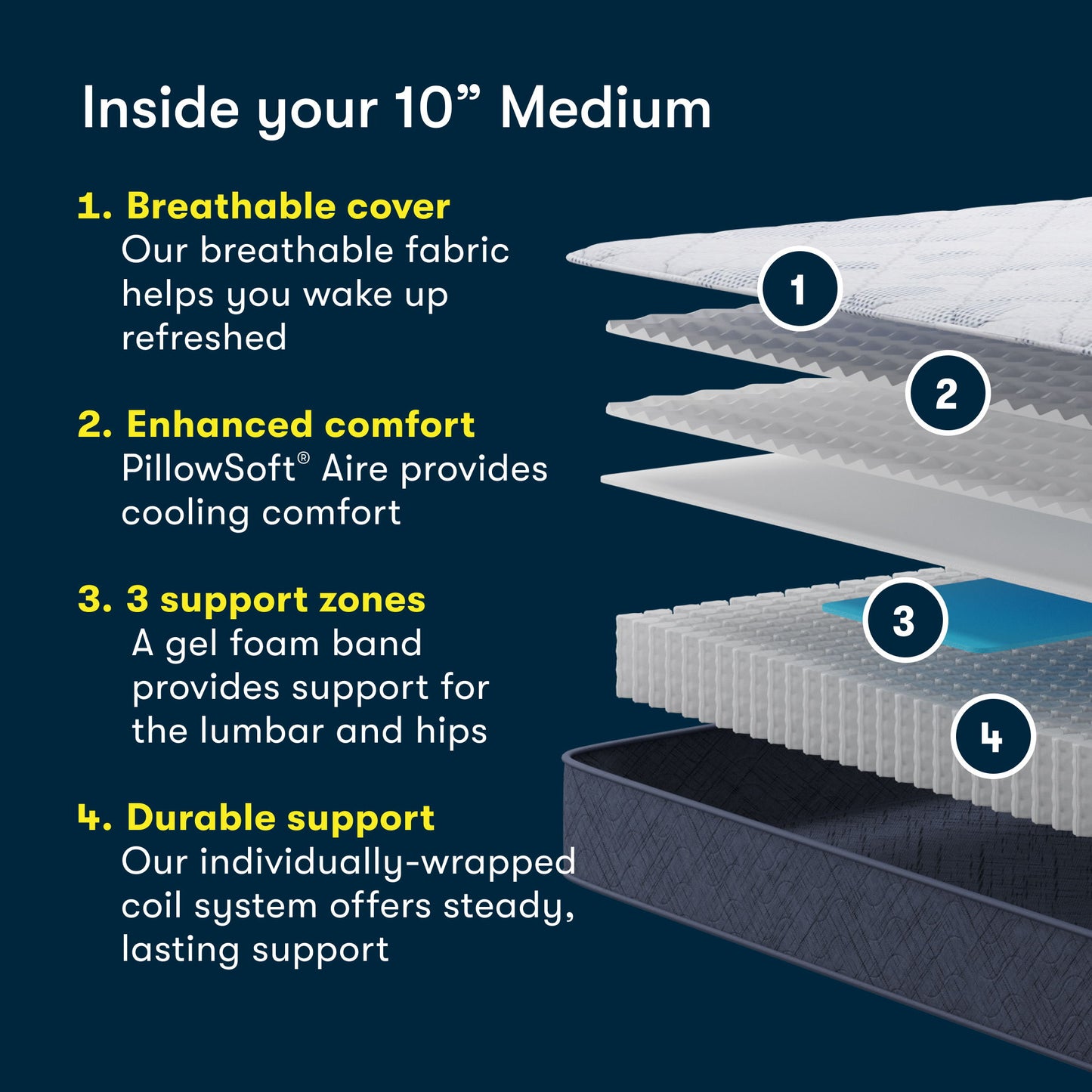 Inside your 10” Medium

1. Breathable cover
Our breathable fabric helps you wake up refreshed

2. Enhanced comfort
PillowSoft® Aire provides cooling comfort

3. 3 support zones
A gel foam band provides support for the lumbar and hips

4. Durable support
Our individually-wrapped coil system offers steady, lasting support

1

2

3

4