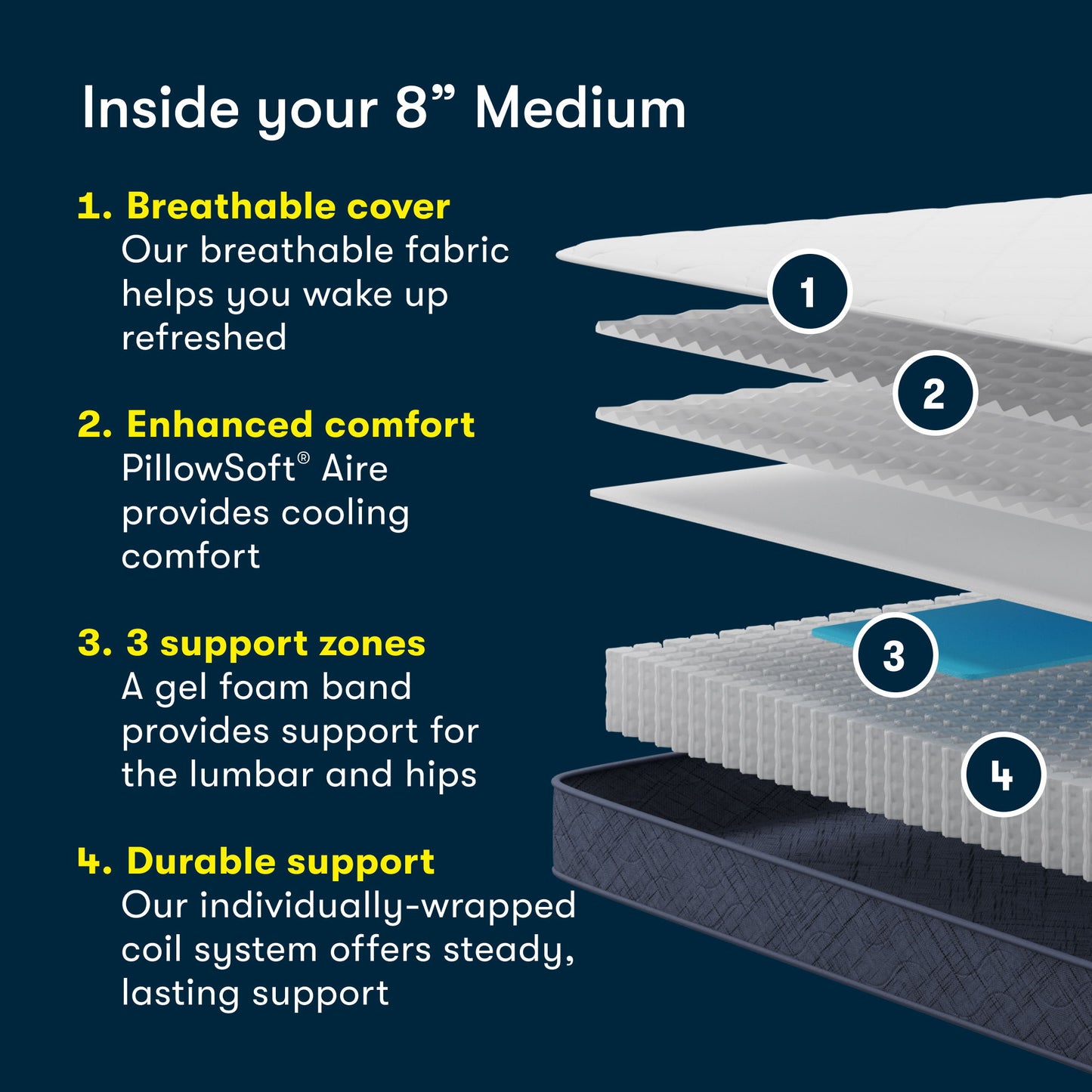 Inside your 8” Medium

1. Breathable cover
Our breathable fabric helps you wake up refreshed

2. Enhanced comfort
PillowSoft® Aire provides cooling comfort

3. 3 support zones
A gel foam band provides support for the lumbar and hips

4. Durable support
Our individually-wrapped coil system offers steady, lasting support

1
2
3
4