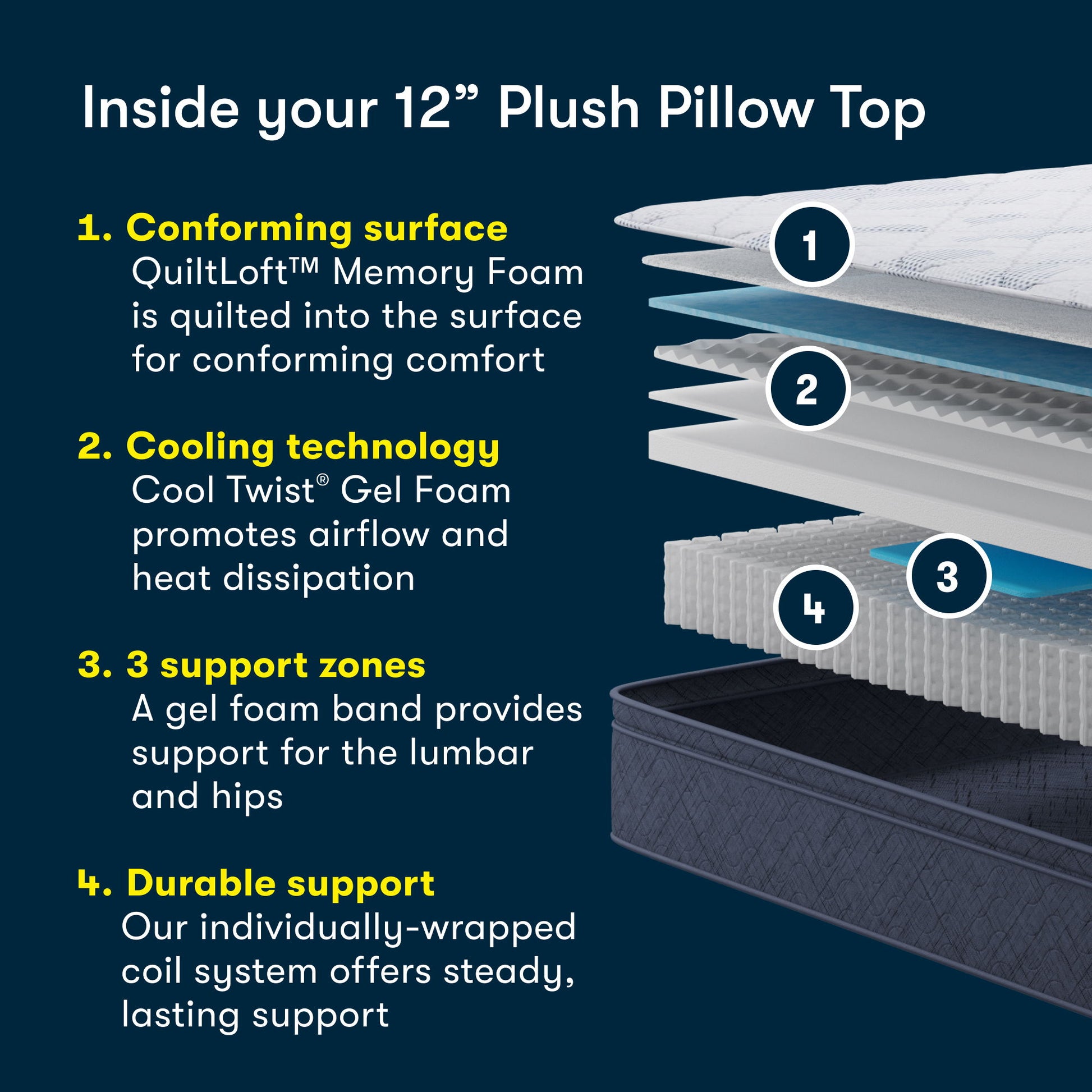 Inside your 12” Plush Pillow Top

1. Conforming surface
QuiltLoft™ Memory Foam is quilted into the surface for conforming comfort

2. Cooling technology
Cool Twist® Gel Foam promotes airflow and heat dissipation

3. 3 support zones
A gel foam band provides support for the lumbar and hips

4. Durable support
Our individually-wrapped coil system offers steady, lasting support

1

2

3

4