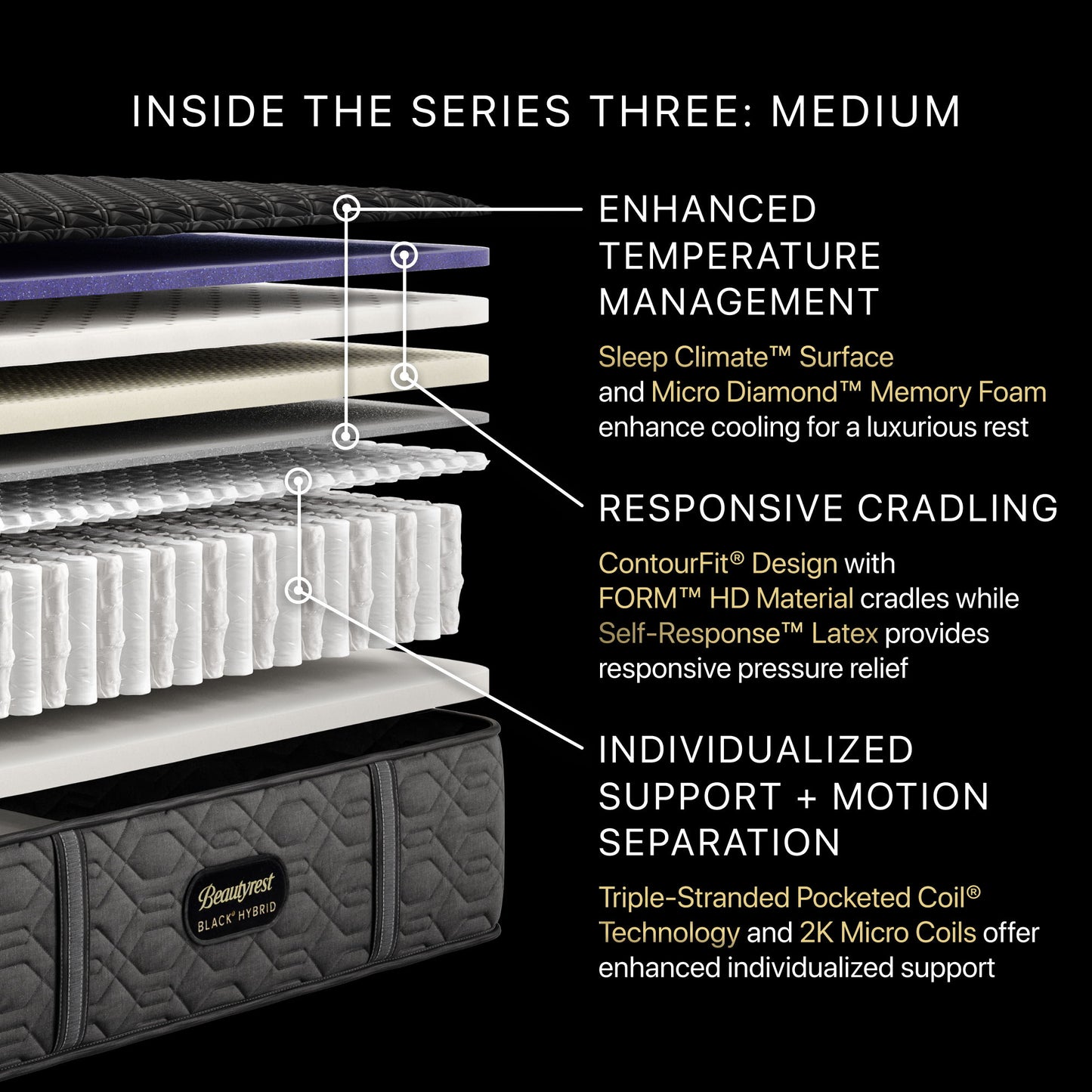 INSIDE THE SERIES THREE: MEDIUM

ENHANCED TEMPERATURE MANAGEMENT

Sleep Climate™ Surface and Micro Diamond™ Memory Foam enhance cooling for a luxurious rest

RESPONSIVE CRADLING

ContourFit® Design with FORM™ HD Material cradles while Self-Response™ Latex provides responsive pressure relief

INDIVIDUALIZED SUPPORT + MOTION SEPARATION

Triple-Stranded Pocketed Coil® Technology and 2K Micro Coils offer enhanced individualized support

Beautyrest
BLACK® HYBRID