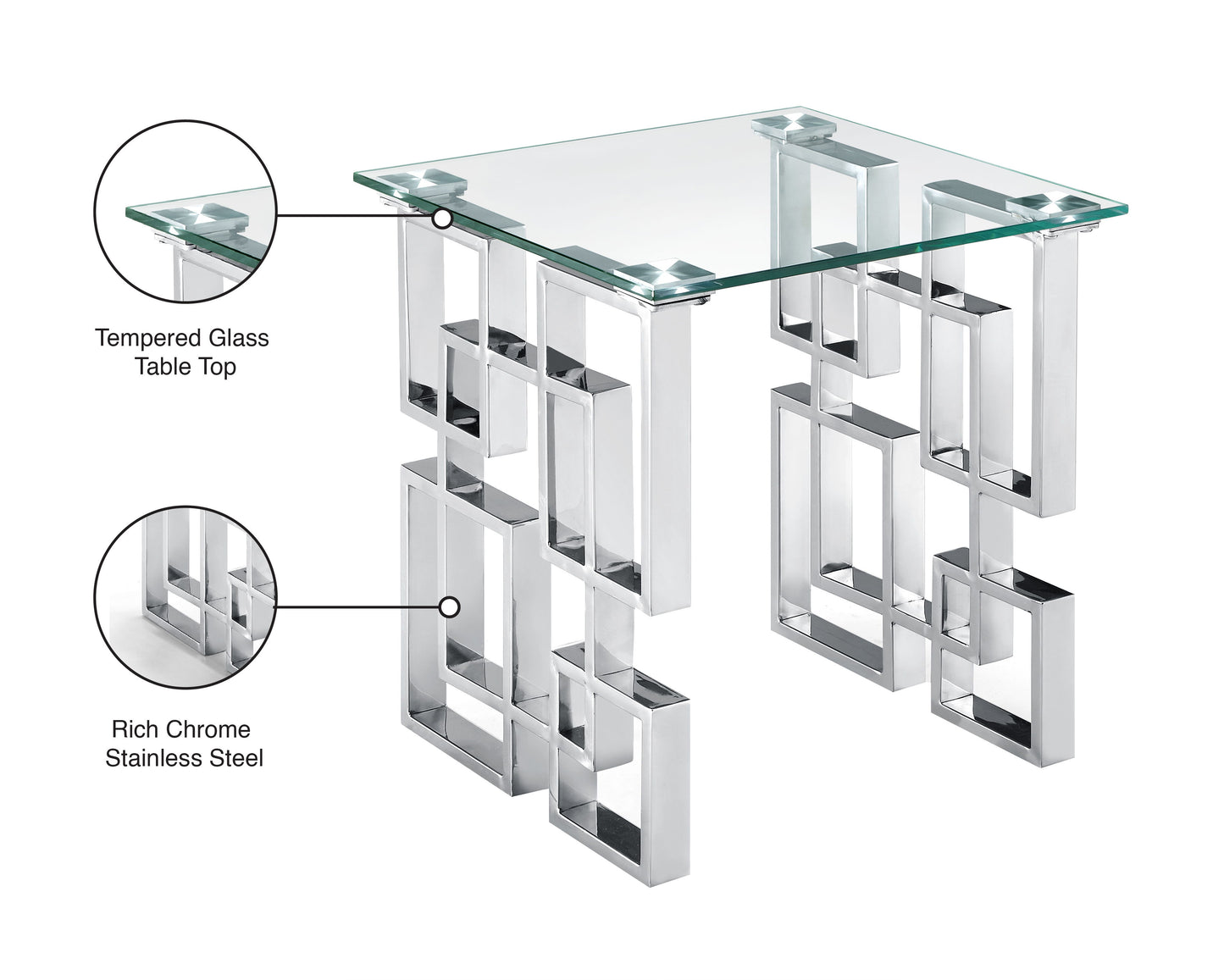 Tempered Glass Table Top

Rich Chrome Stainless Steel