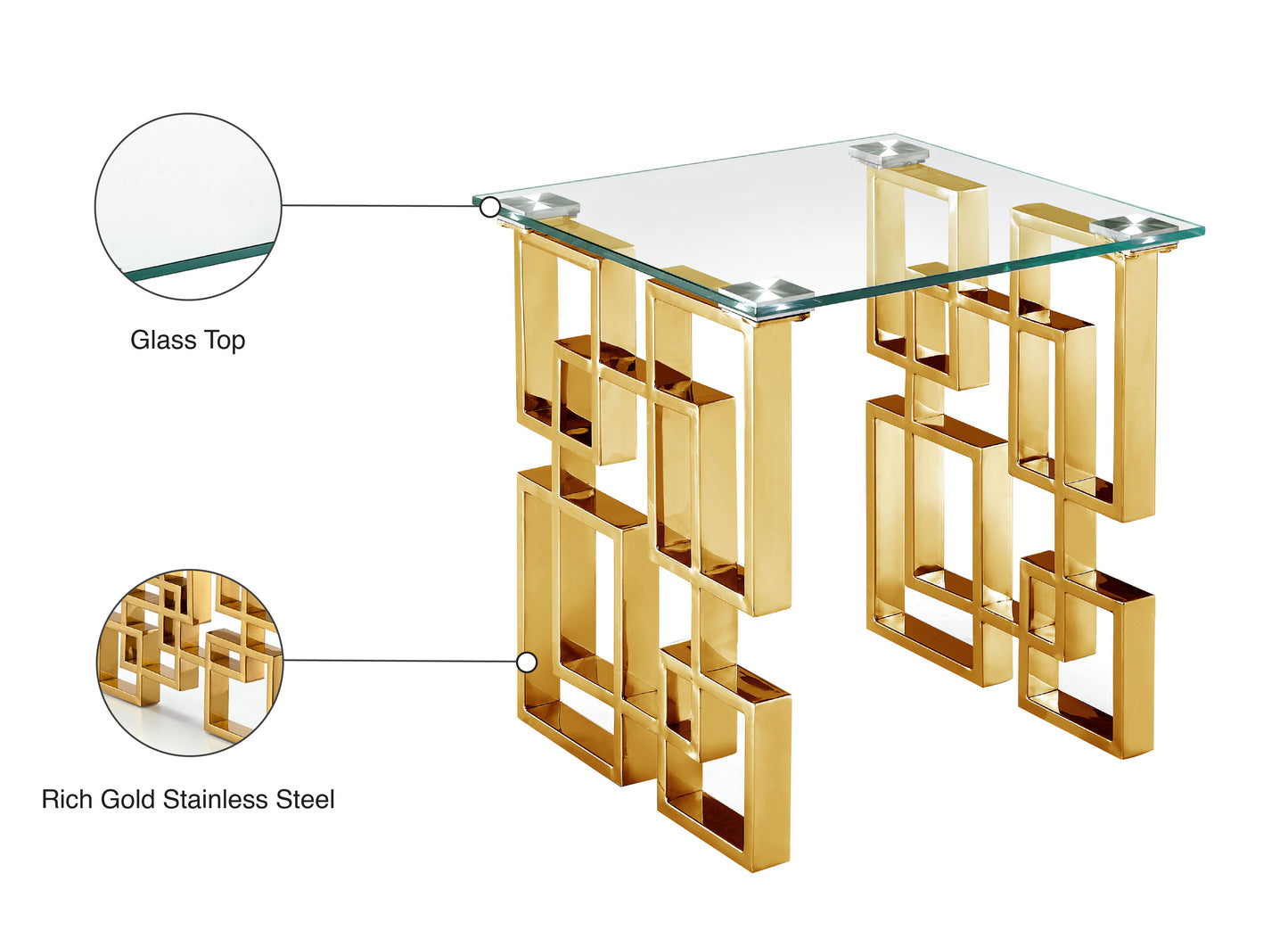 Glass Top

Rich Gold Stainless Steel