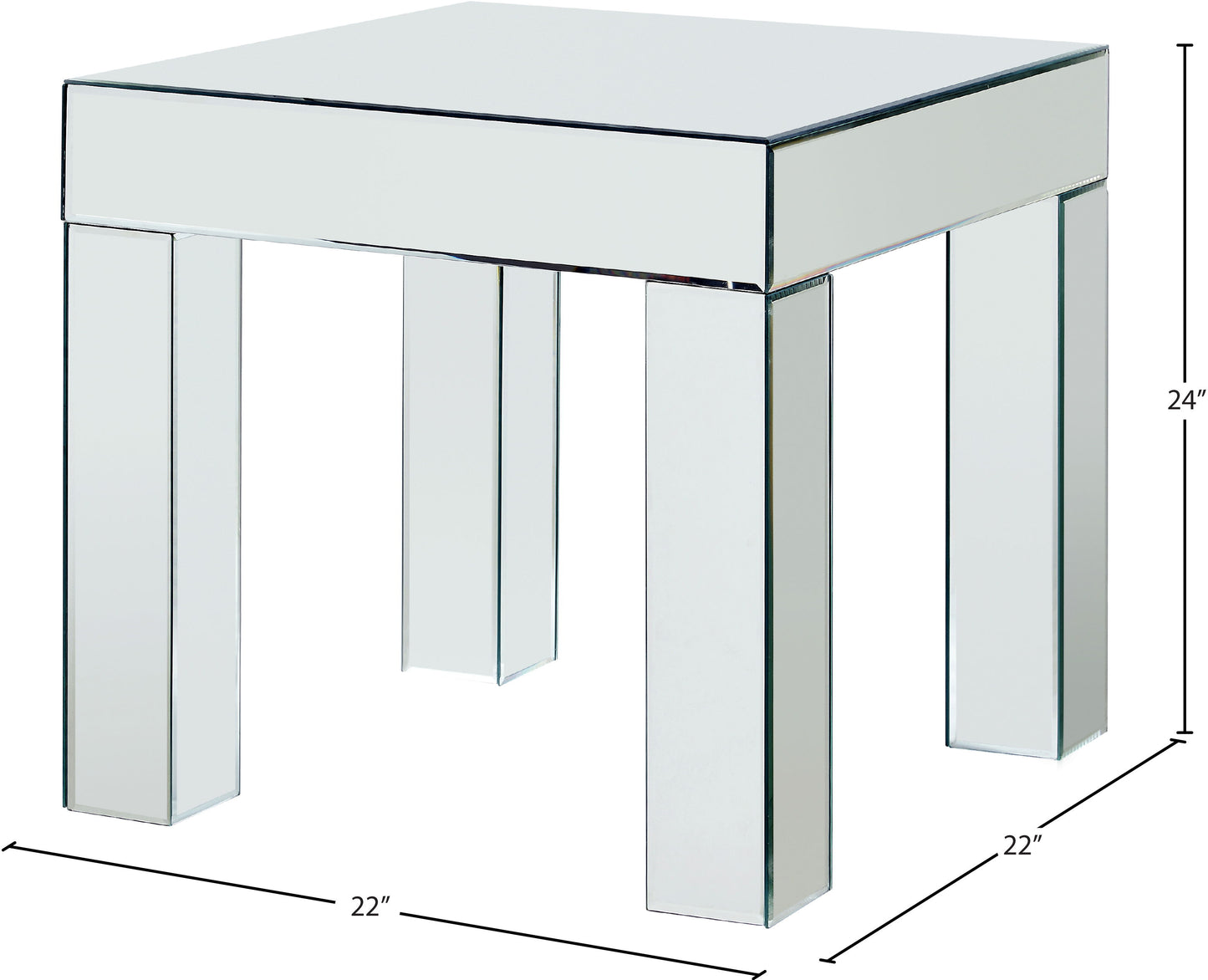 24″

22″

22″